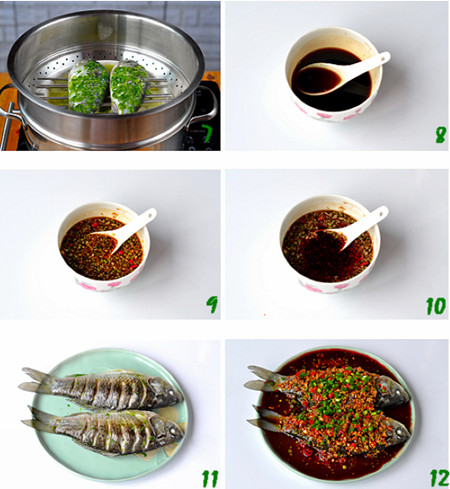 7

8

9

10

11

12